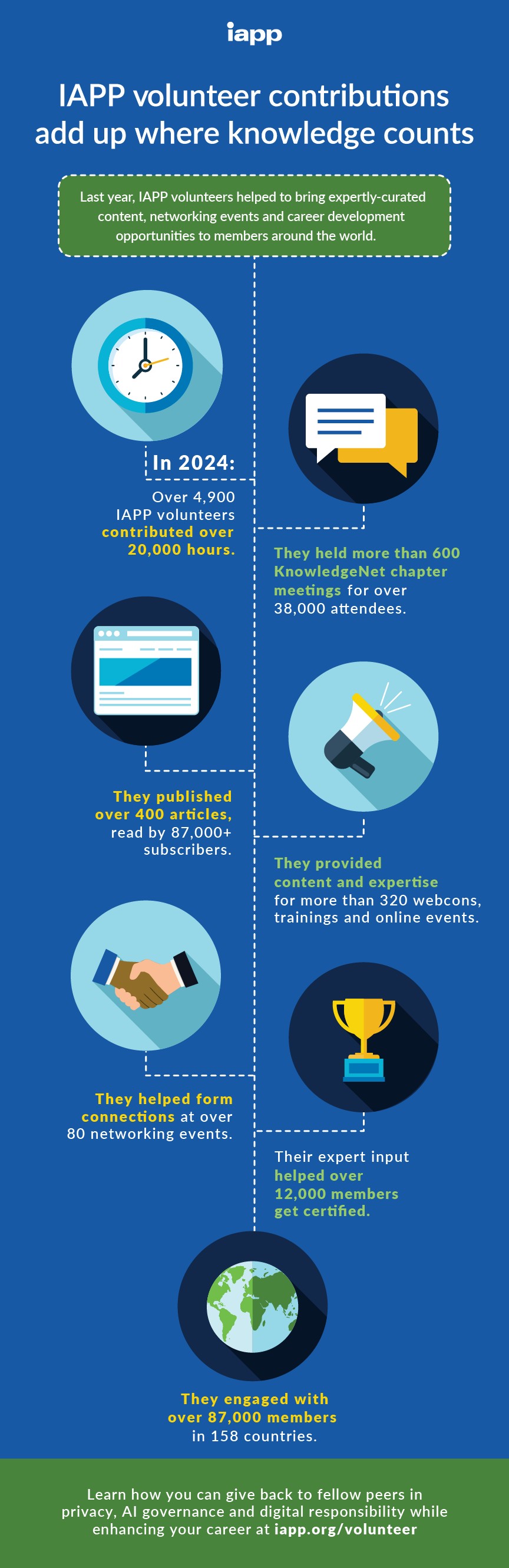 iapp

IAPP volunteer contributions add up where knowledge counts

Last year, IAPP volunteers helped to bring expertly-curated content, networking events and career development opportunities to members around the world.

In 2024:

Over 4,900 IAPP volunteers contributed over 20,000 hours.

They held more than 600 KnowledgeNet chapter meetings for over 38,000 attendees.

They published over 400 articles, read by 87,000+ subscribers.

They provided content and expertise for more than 320 webcons, trainings and online events.

They helped form connections at over 80 networking events.

Their expert input helped over 12,000 members get certified.

They engaged with over 87,000 members in 158 countries.

Learn how you can give back to fellow peers in privacy, AI governance and digital responsibility while enhancing your career at iapp.org/volunteer